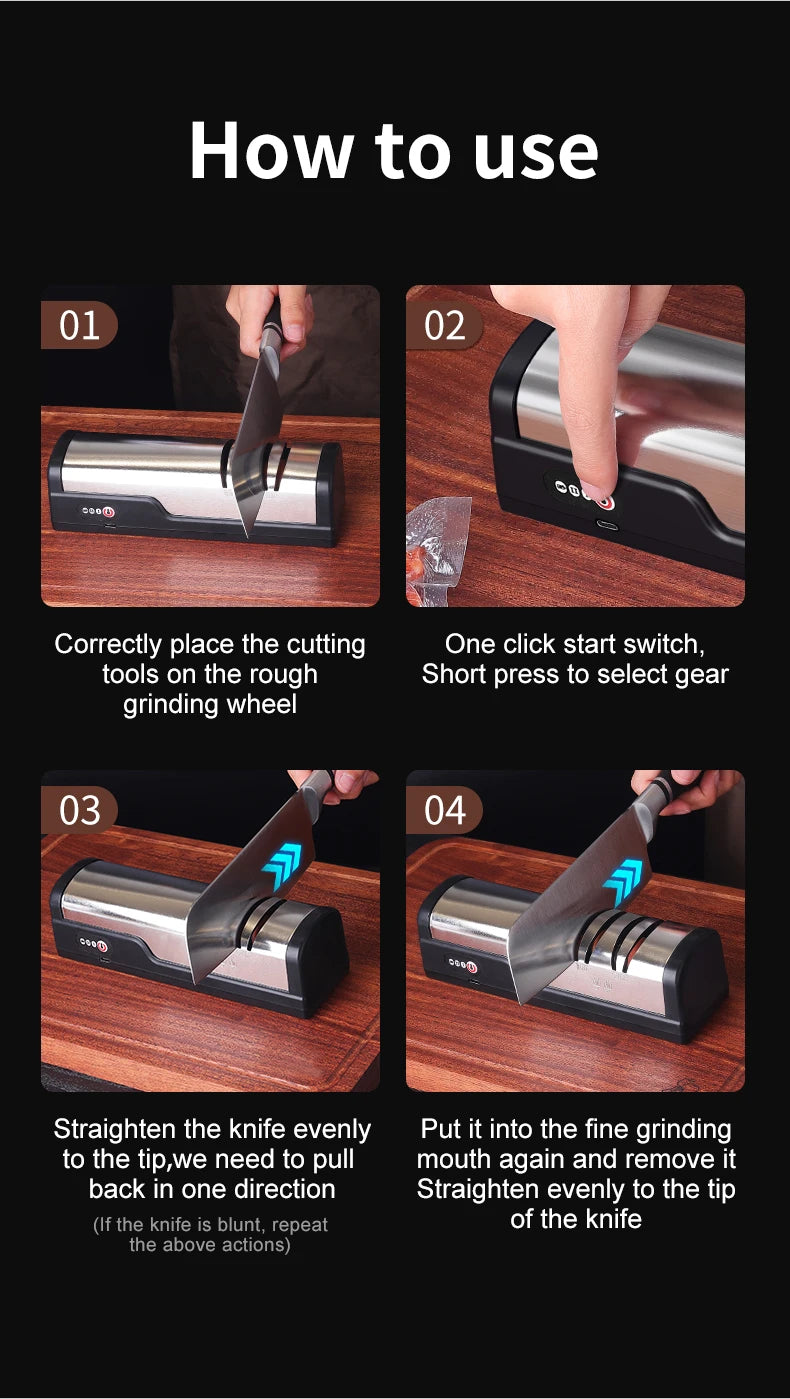 How to use

01

Correctly place the cutting tools on the rough grinding wheel

02

One click start switch, Short press to select gear

03

Straighten the knife evenly to the tip,we need to pull back in one direction

(If the knife is blunt, repeat the above actions)

04

Put it into the fine grinding mouth again and remove it Straighten evenly to the tip of the knife